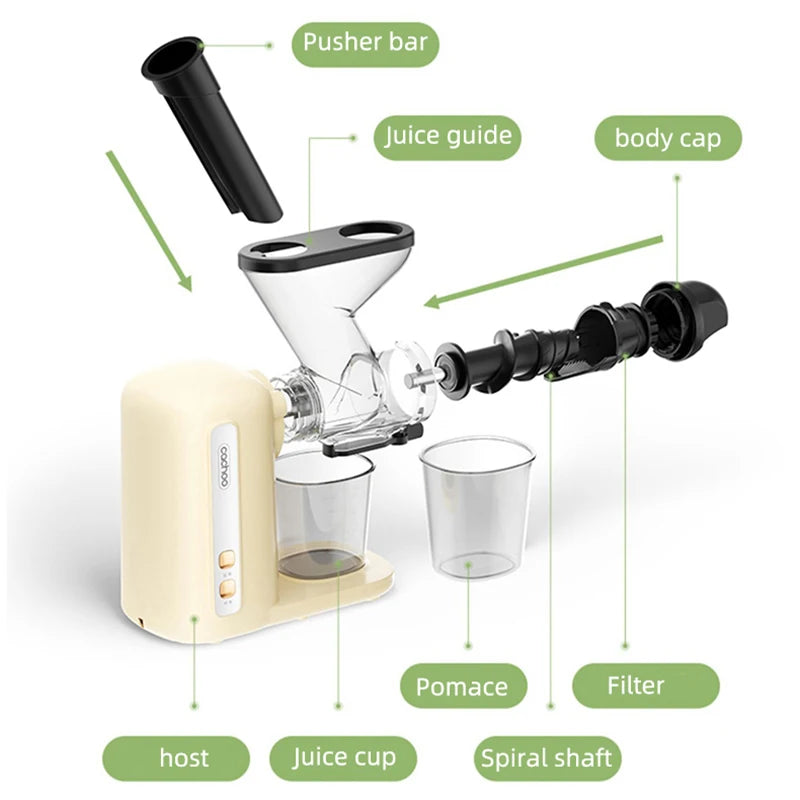 Pusher bar

Juice guide

body cap

cochoo

Pomace

Filter

host

Juice cup

Spiral shaft