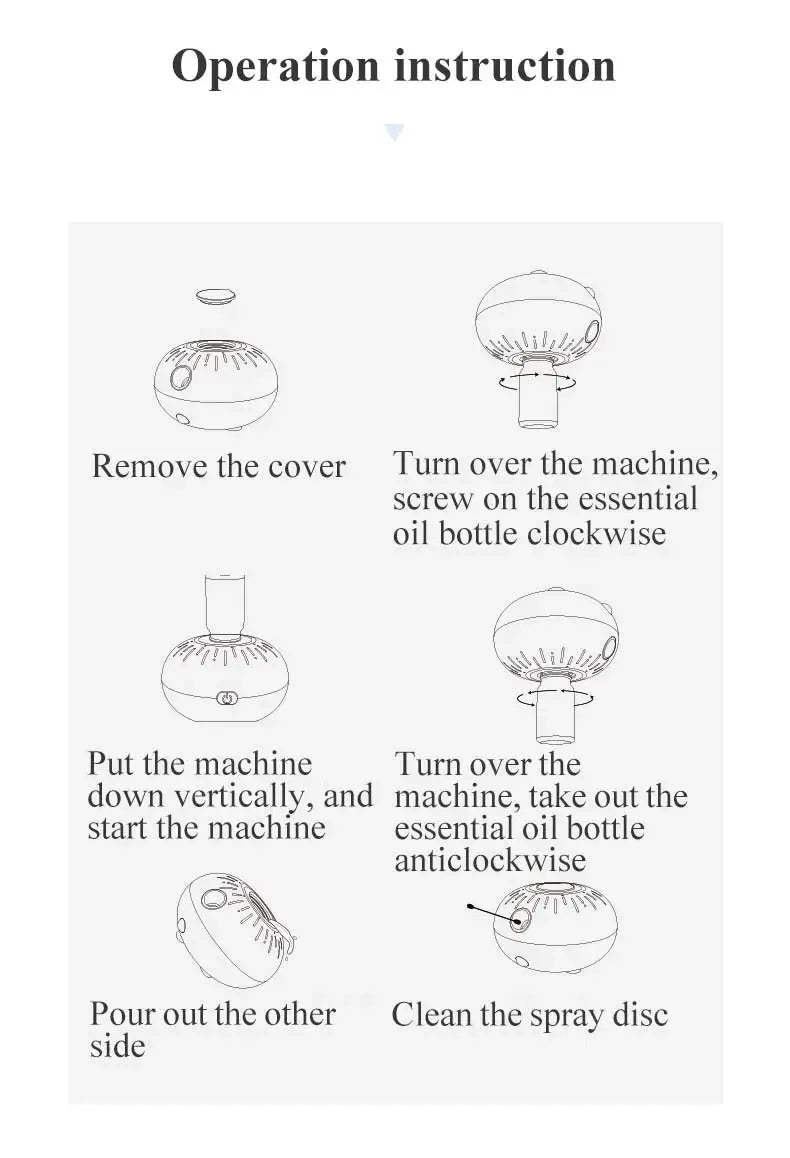 Operation instruction

Remove the cover

Turn over the machine, screw on the essential oil bottle clockwise

Put the machine down vertically, and start the machine

Turn over the machine, take out the essential oil bottle anticlockwise

Pour out the other side

Clean the spray disc