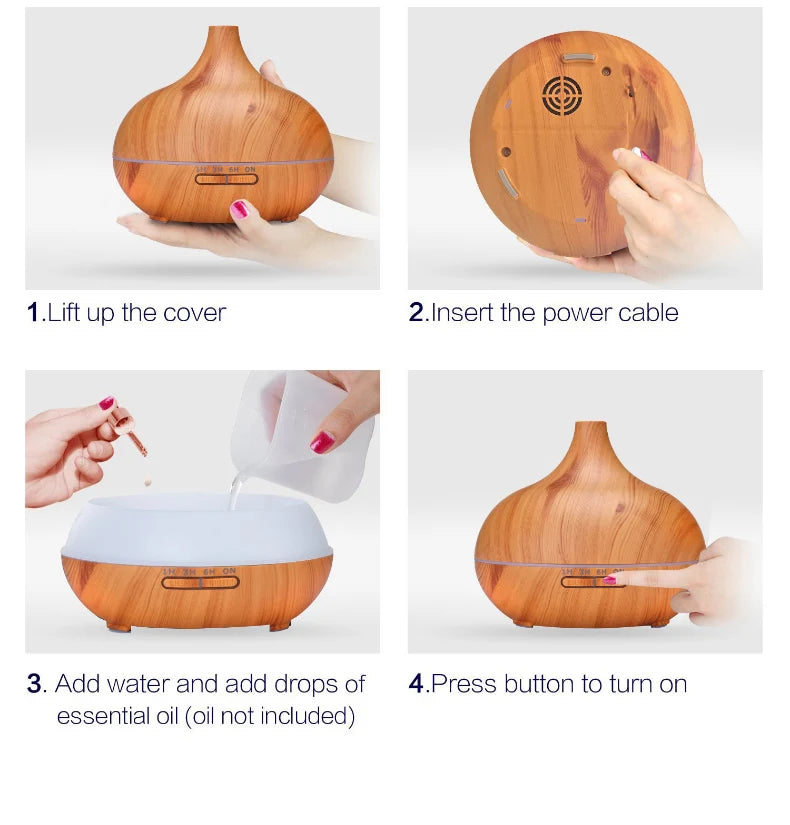 1H 3H 6H ON

1.Lift up the cover

2.Insert the power cable

1H 3H 6H ON

3. Add water and add drops of essential oil (oil not included)

1H 3H 6H ON

4.Press button to turn on