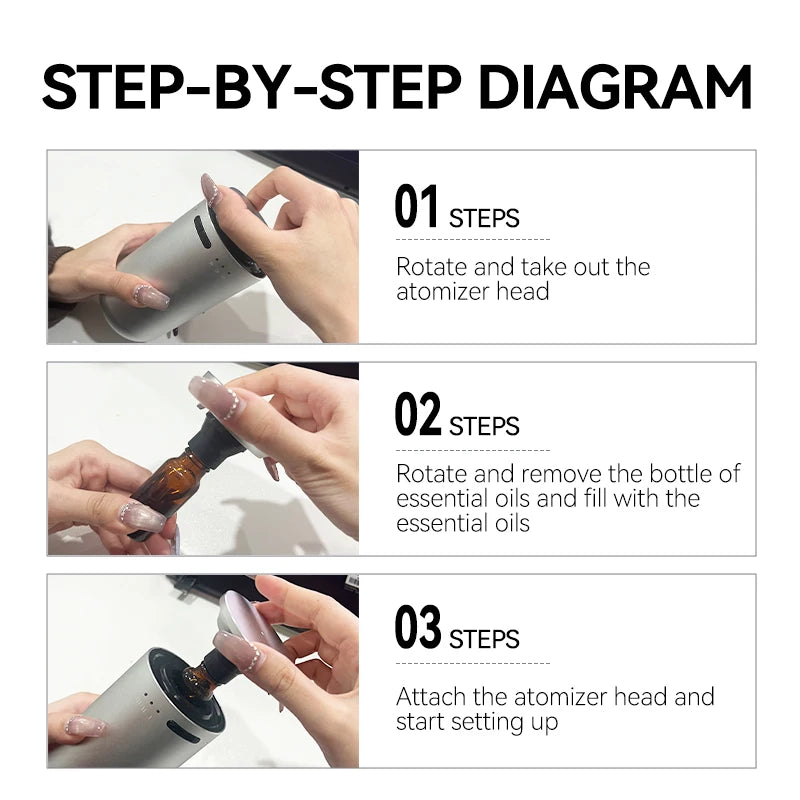 STEP-BY-STEP DIAGRAM

01 STEPS

Rotate and take out the atomizer head

02 STEPS

Rotate and remove the bottle of essential oils and fill with the essential oils

03 STEPS

Attach the atomizer head and start setting up