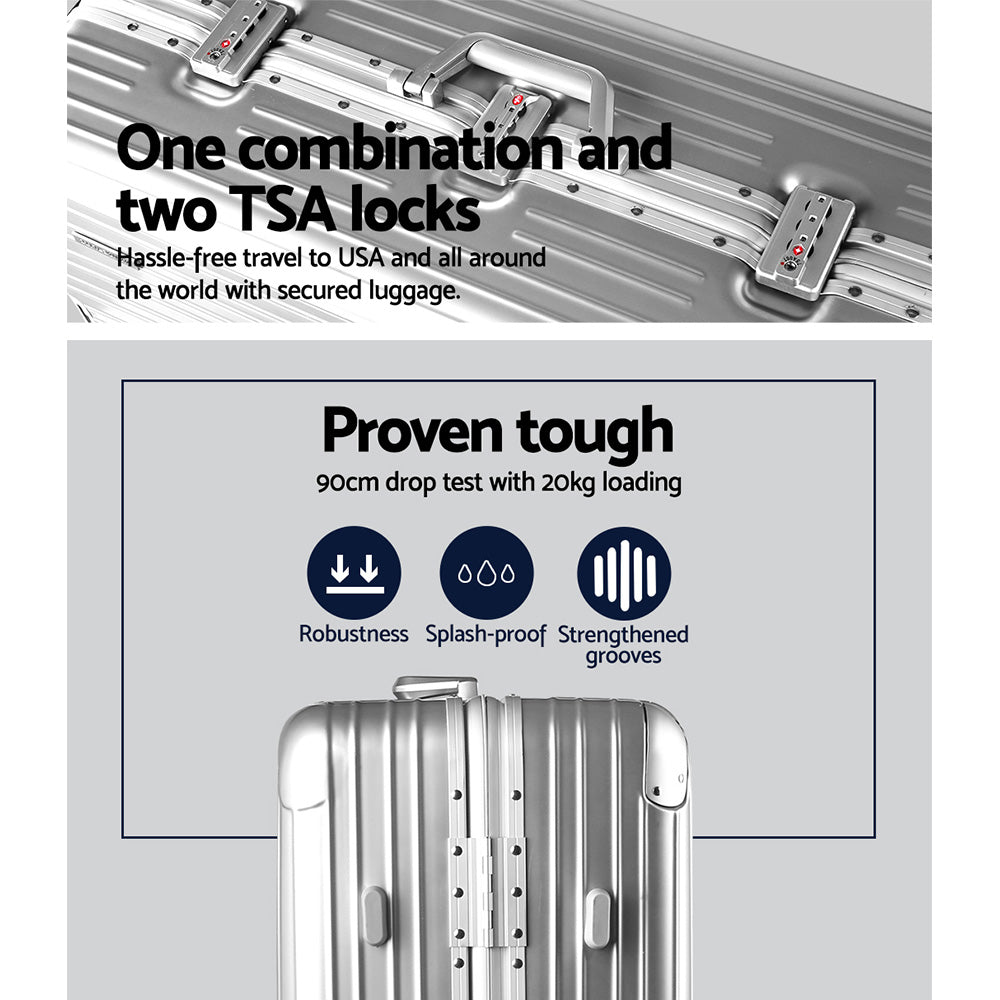 One combination and two TSA locks

Hassle-free travel to USA and all around the world with secured luggage.

Proven tough

90cm drop test with 20kg loading

Robustness

Splash-proof

Strengthened grooves